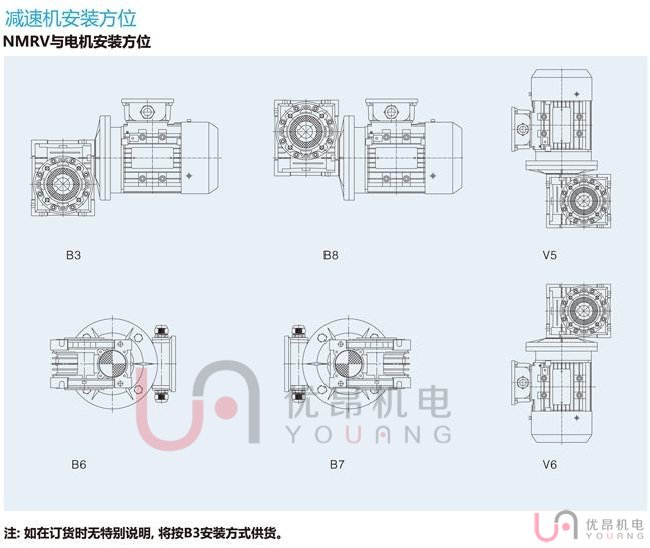 减速机安装方位

NMRV与电机安装方位

B3

B8

V5

B6

B7

V6

优昂机电
YOUANG

注: 如在订货时无特别说明, 将按B3安装方式供货。

优昂机电
YOUANG